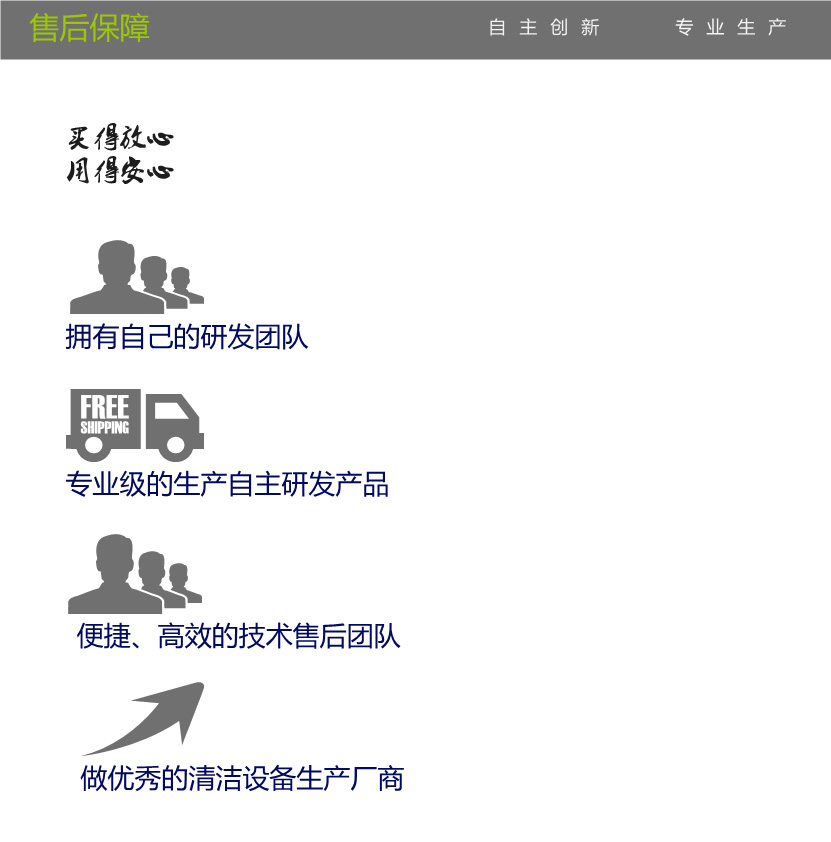 售后保障

自主创新 专业生产

买得放心
用得安心

拥有自己的研发团队

FREE
SHIPPING

专业级的生产自主研发产品

便捷、高效的技术售后团队

做优秀的清洁设备生产厂商